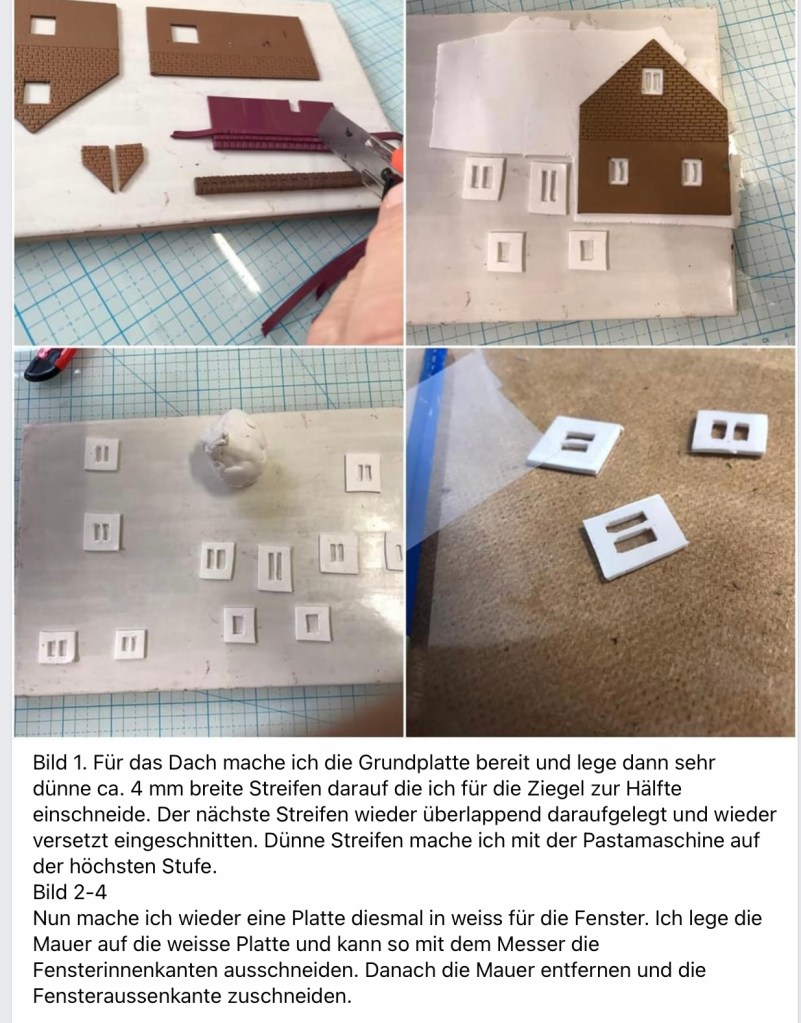 Bild 1. Für das Dach mache ich die Grundplatte bereit und lege dann sehr dünne ca. 4 mm breite Streifen darauf die ich für die Ziegel zur Hälfte einschneide. Der nächste Streifen wieder überlappend daraufgelegt und wieder versetzt eingeschnitten. Dünne Streifen mache ich mit der Pastamaschine auf der höchsten Stufe.
Bild 2-4
Nun mache ich wieder eine Platte diesmal in weiss für die Fenster. Ich lege die Mauer auf die weisse Platte und kann so mit dem Messer die Fensterinnenkanten ausschneiden. Danach die Mauer entfernen und die Fensteraussenkante zuschneiden.