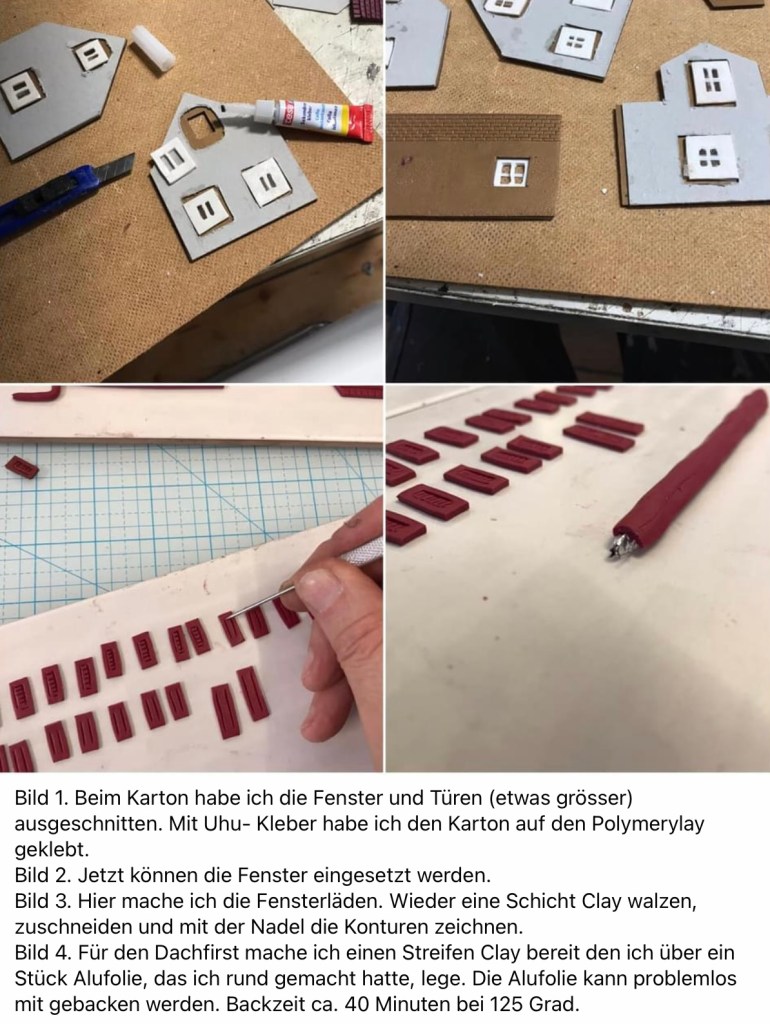 Bild 1. Beim Karton habe ich die Fenster und Türen (etwas grösser) ausgeschnitten. Mit Uhu- Kleber habe ich den Karton auf den Polymerylay geklebt.
Bild 2. Jetzt können die Fenster eingesetzt werden.
Bild 3. Hier mache ich die Fensterläden. Wieder eine Schicht Clay walzen, zuschneiden und mit der Nadel die Konturen zeichnen.
Bild 4. Für den Dachfirst mache ich einen Streifen Clay bereit den ich über ein Stück Alufolie, das ich rund gemacht hatte, lege. Die Alufolie kann problemlos mit gebacken werden. Backzeit ca. 40 Minuten bei 125 Grad.